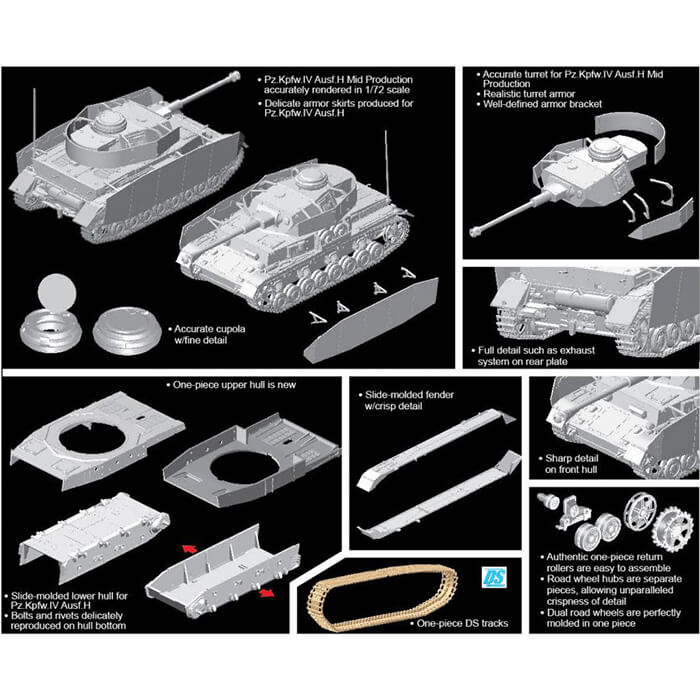 • Pz.Kpfw.IV Ausf.H Mid Production accurately rendered in 1/72 scale
• Delicate armor skirts produced for Pz.Kpfw.IV Ausf.H

• Accurate cupola w/fine detail

• Accurate turret for Pz.Kpfw.IV Ausf.H Mid Production
• Realistic turret armor
• Well-defined armor bracket

• Full detail such as exhaust system on rear plate

• One-piece upper hull is new

• Slide-molded lower hull for Pz.Kpfw.IV Ausf.H
• Bolts and rivets delicately reproduced on hull bottom

• Slide-molded fender w/crisp detail

DS

• One-piece DS tracks

• Sharp detail on front hull

• Authentic one-piece return rollers are easy to assemble
• Road wheel hubs are separate pieces, allowing unparalleled crispness of detail
• Dual road wheels are perfectly molded in one piece