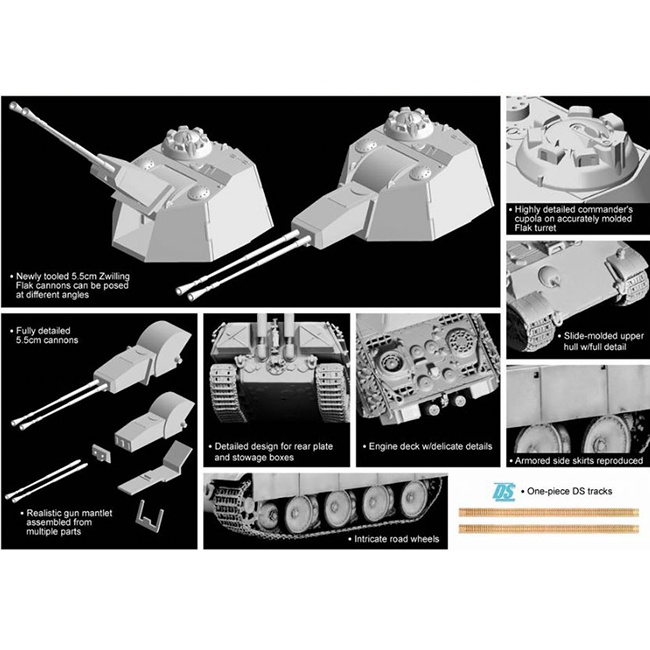 • Newly tooled 5.5cm Zwilling Flak cannons can be posed at different angles

• Highly detailed commander's cupola on accurately molded Flak turret

• Slide-molded upper hull w/full detail

• Fully detailed 5.5cm cannons

• Realistic gun mantlet assembled from multiple parts

• Detailed design for rear plate and stowage boxes

• Engine deck w/delicate details

• Armored side skirts reproduced

• Intricate road wheels

DS • One-piece DS tracks