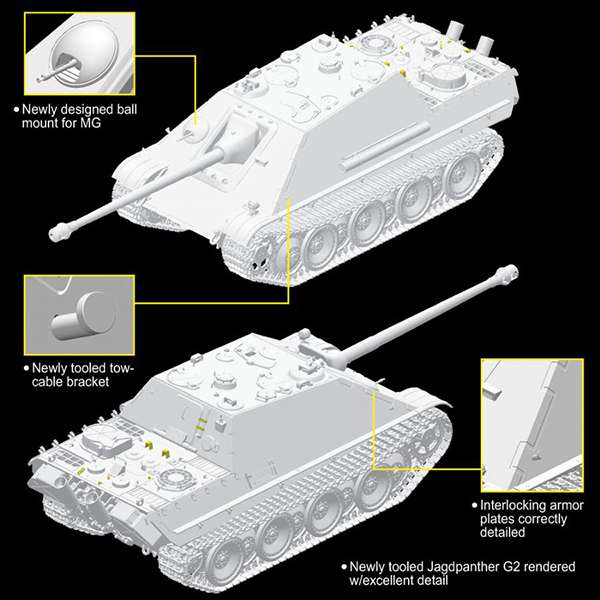 • Newly designed ball mount for MG

• Newly tooled tow-cable bracket

• Interlocking armor plates correctly detailed

• Newly tooled Jagdpanther G2 rendered w/excellent detail