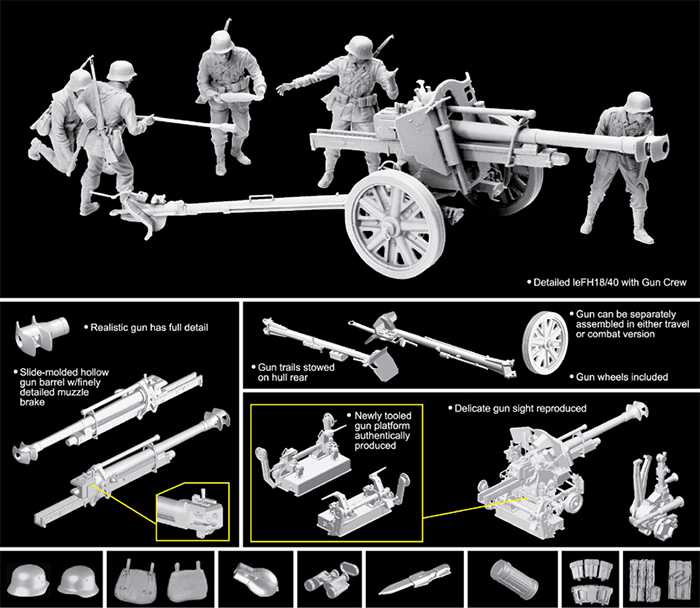 • Detailed leFH18/40 with Gun Crew

• Realistic gun has full detail

• Slide-molded hollow gun barrel w/finely detailed muzzle brake

• Gun trails stowed on hull rear

• Gun can be separately assembled in either travel or combat version

• Gun wheels included

• Newly tooled gun platform authentically produced

• Delicate gun sight reproduced